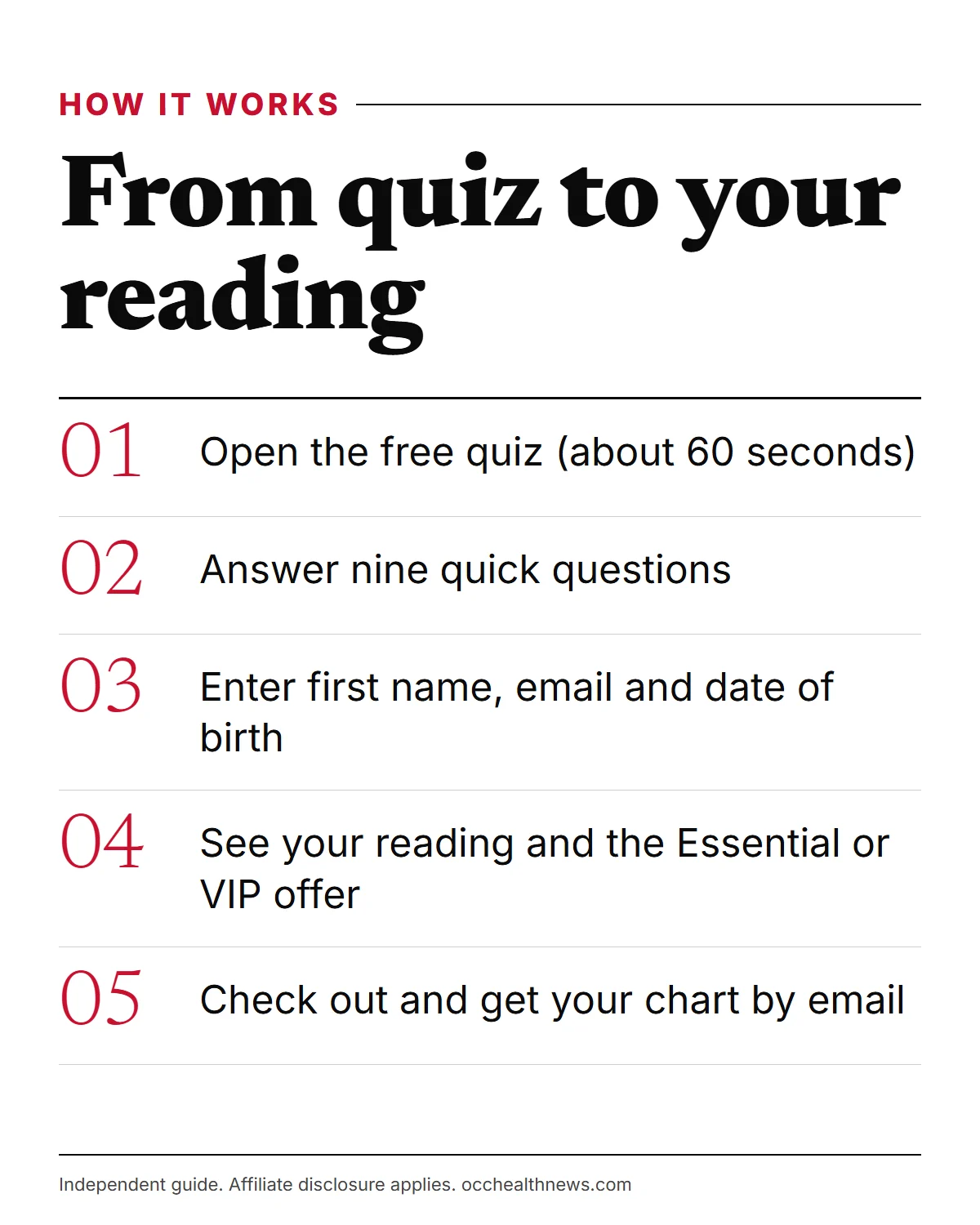 HOW IT WORKS

From quiz to your reading

01 Open the free quiz (about 60 seconds)

02 Answer nine quick questions

03 Enter first name, email and date of birth

04 See your reading and the Essential or VIP offer

05 Check out and get your chart by email

Independent guide. Affiliate disclosure applies. occhealthnews.com