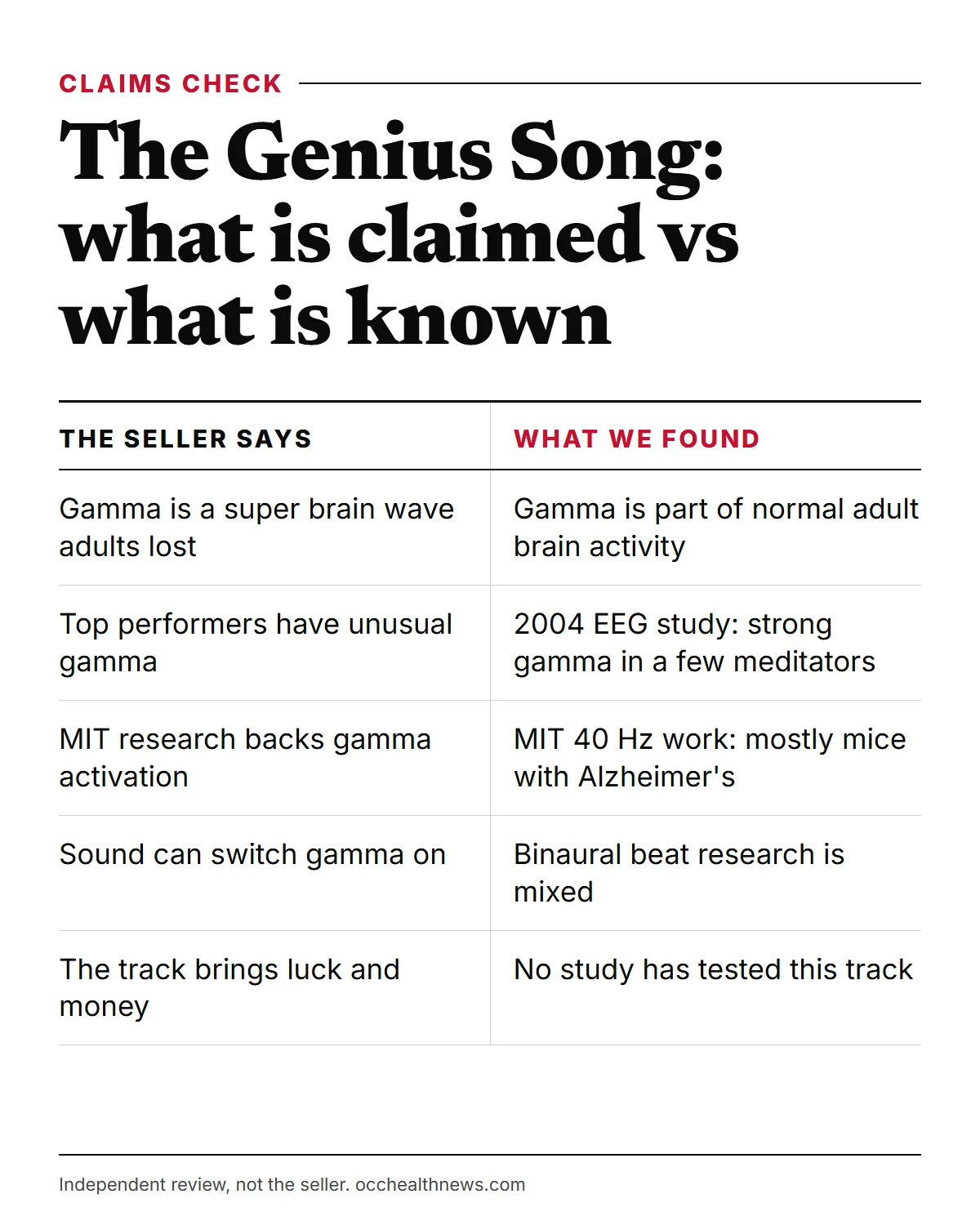 CLAIMS CHECK

The Genius Song: what is claimed vs what is known

| THE SELLER SAYS | WHAT WE FOUND |
|---|---|
| Gamma is a super brain wave adults lost | Gamma is part of normal adult brain activity |
| Top performers have unusual gamma | 2004 EEG study: strong gamma in a few meditators |
| MIT research backs gamma activation | MIT 40 Hz work: mostly mice with Alzheimer's |
| Sound can switch gamma on | Binaural beat research is mixed |
| The track brings luck and money | No study has tested this track |

Independent review, not the seller. occhealthnews.com