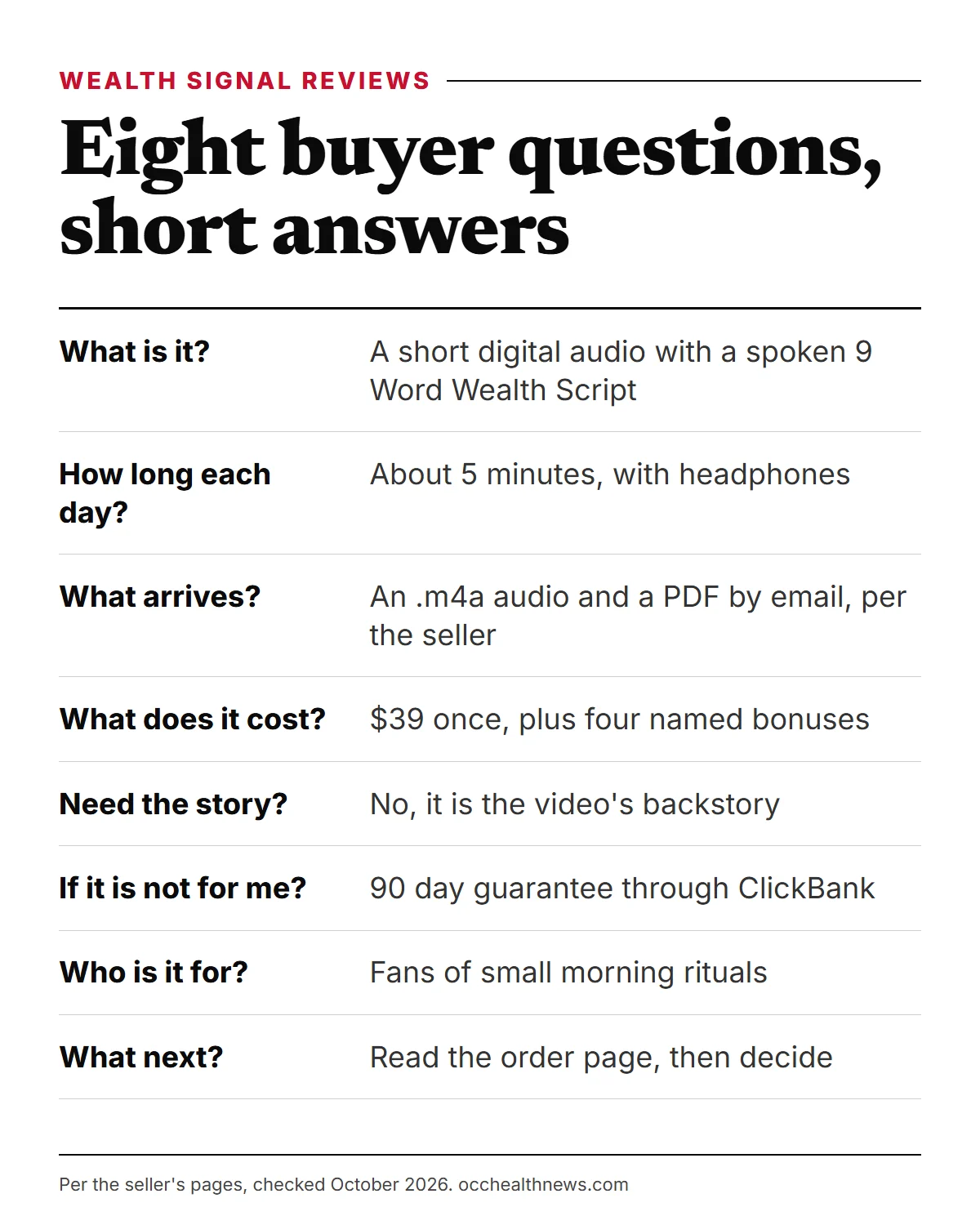 WEALTH SIGNAL REVIEWS

Eight buyer questions, short answers

What is it?
A short digital audio with a spoken 9 Word Wealth Script

How long each day?
About 5 minutes, with headphones

What arrives?
An .m4a audio and a PDF by email, per the seller

What does it cost?
$39 once, plus four named bonuses

Need the story?
No, it is the video's backstory

If it is not for me?
90 day guarantee through ClickBank

Who is it for?
Fans of small morning rituals

What next?
Read the order page, then decide

Per the seller's pages, checked October 2026. occhealthnews.com