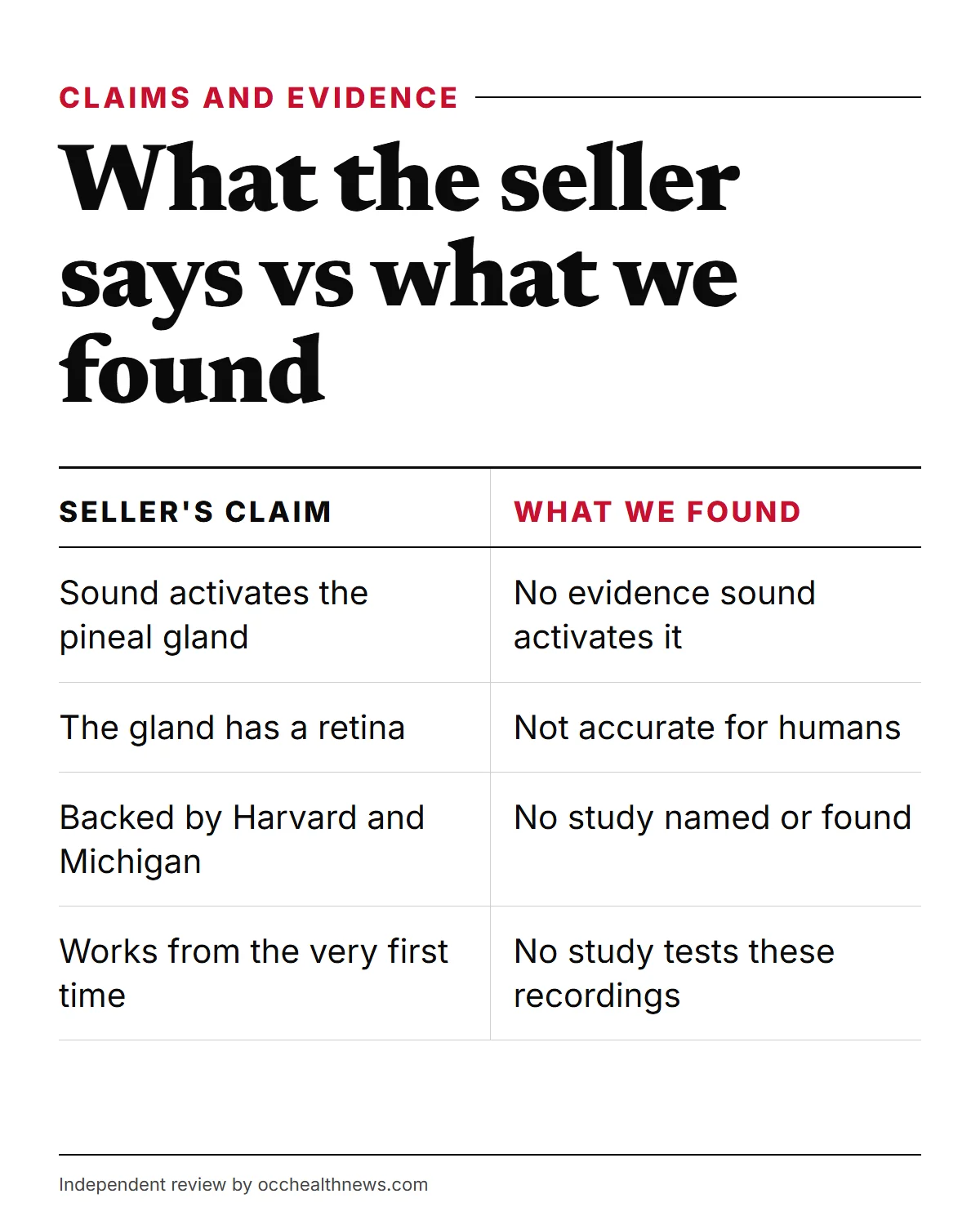 CLAIMS AND EVIDENCE

What the seller says vs what we found

| SELLER'S CLAIM | WHAT WE FOUND |
|---|---|
| Sound activates the pineal gland | No evidence sound activates it |
| The gland has a retina | Not accurate for humans |
| Backed by Harvard and Michigan | No study named or found |
| Works from the very first time | No study tests these recordings |

Independent review by occhealthnews.com