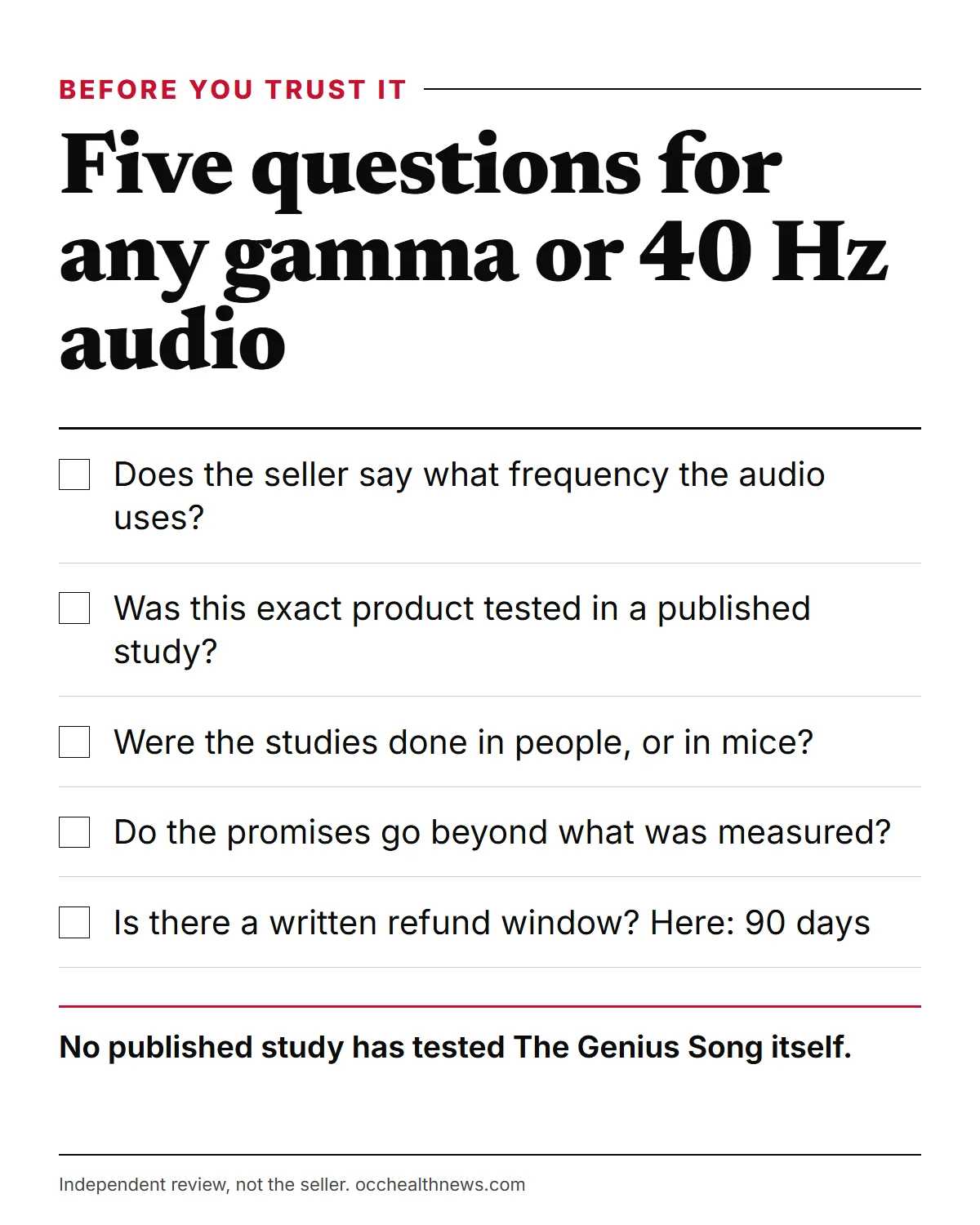 BEFORE YOU TRUST IT

Five questions for any gamma or 40 Hz audio

☐ Does the seller say what frequency the audio uses?

☐ Was this exact product tested in a published study?

☐ Were the studies done in people, or in mice?

☐ Do the promises go beyond what was measured?

☐ Is there a written refund window? Here: 90 days

No published study has tested The Genius Song itself.

Independent review, not the seller. occhealthnews.com