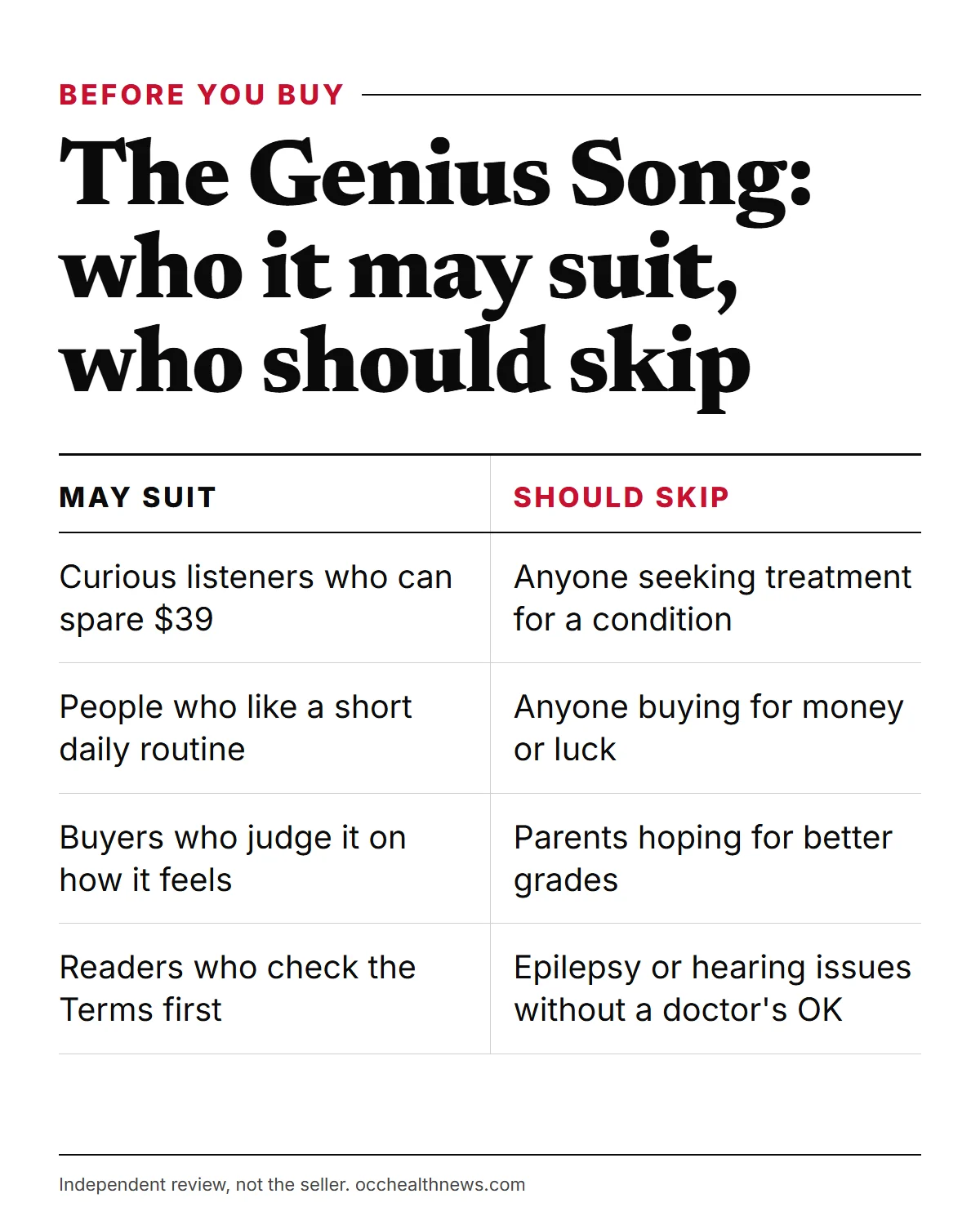 BEFORE YOU BUY

The Genius Song: who it may suit, who should skip

| MAY SUIT | SHOULD SKIP |
|---|---|
| Curious listeners who can spare $39 | Anyone seeking treatment for a condition |
| People who like a short daily routine | Anyone buying for money or luck |
| Buyers who judge it on how it feels | Parents hoping for better grades |
| Readers who check the Terms first | Epilepsy or hearing issues without a doctor's OK |

Independent review, not the seller. occhealthnews.com