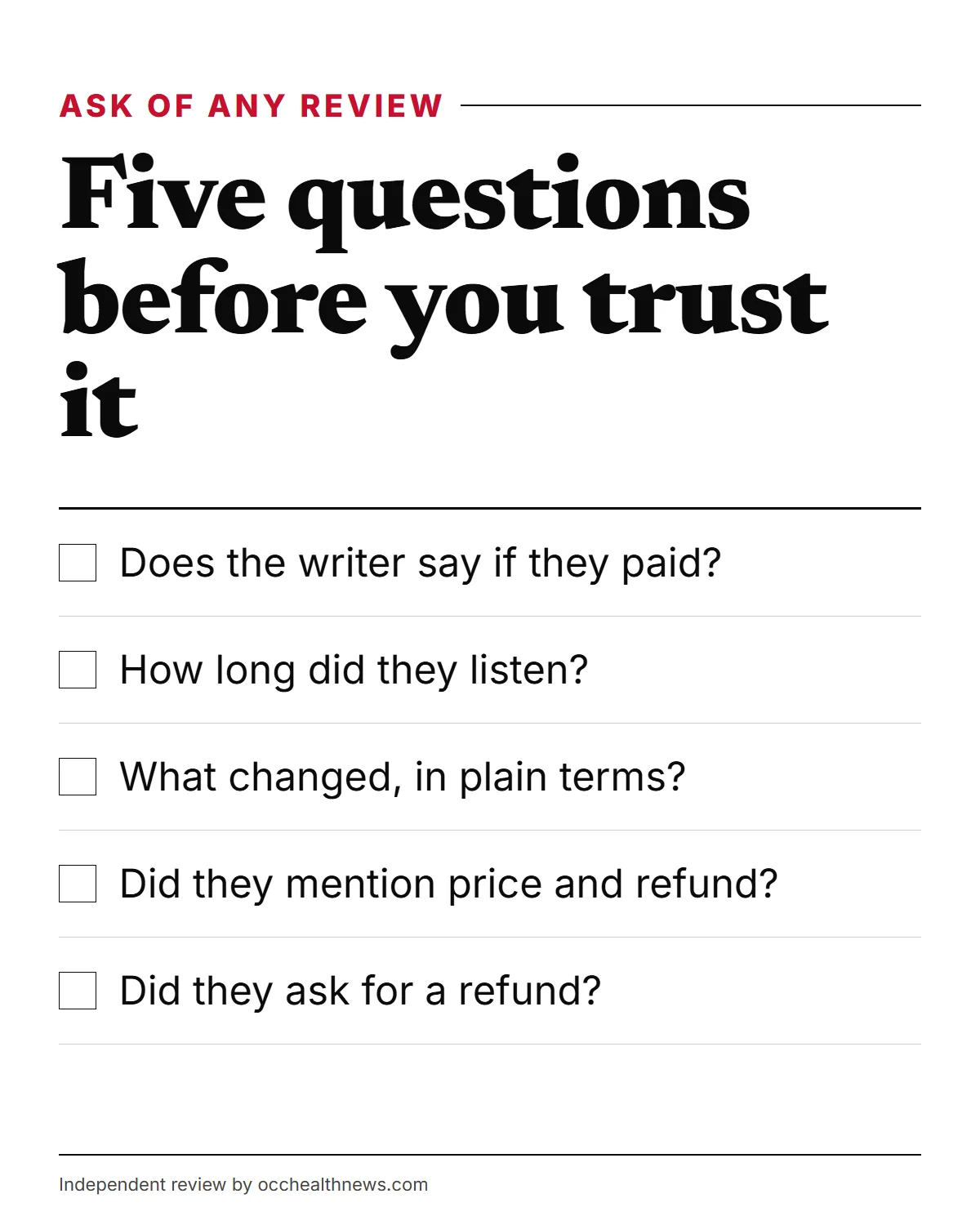 ASK OF ANY REVIEW

Five questions before you trust it

☐ Does the writer say if they paid?

☐ How long did they listen?

☐ What changed, in plain terms?

☐ Did they mention price and refund?

☐ Did they ask for a refund?

Independent review by occhealthnews.com