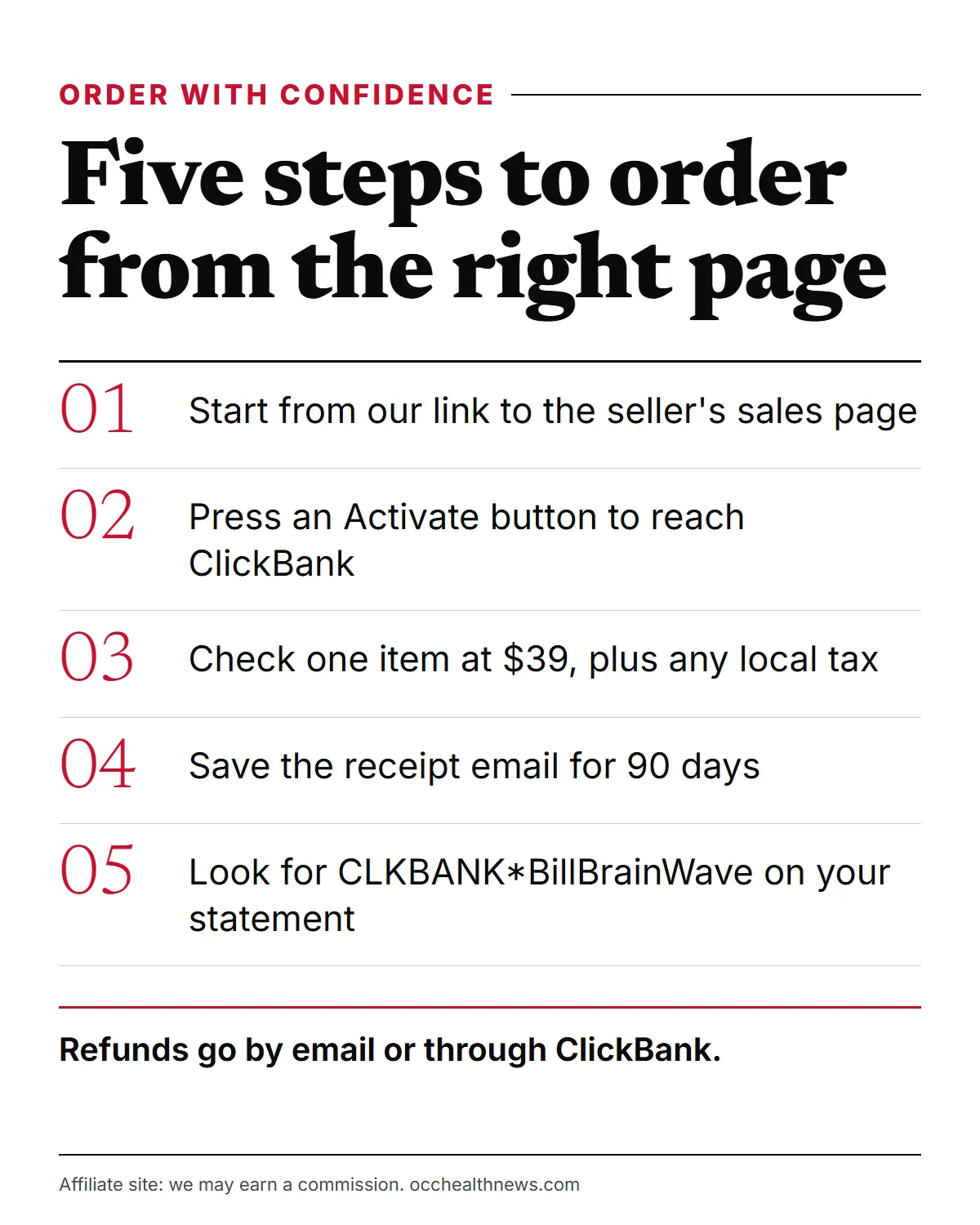 ORDER WITH CONFIDENCE

Five steps to order from the right page

01 Start from our link to the seller's sales page

02 Press an Activate button to reach ClickBank

03 Check one item at $39, plus any local tax

04 Save the receipt email for 90 days

05 Look for CLKBANK*BillBrainWave on your statement

Refunds go by email or through ClickBank.

Affiliate site: we may earn a commission. occhealthnews.com