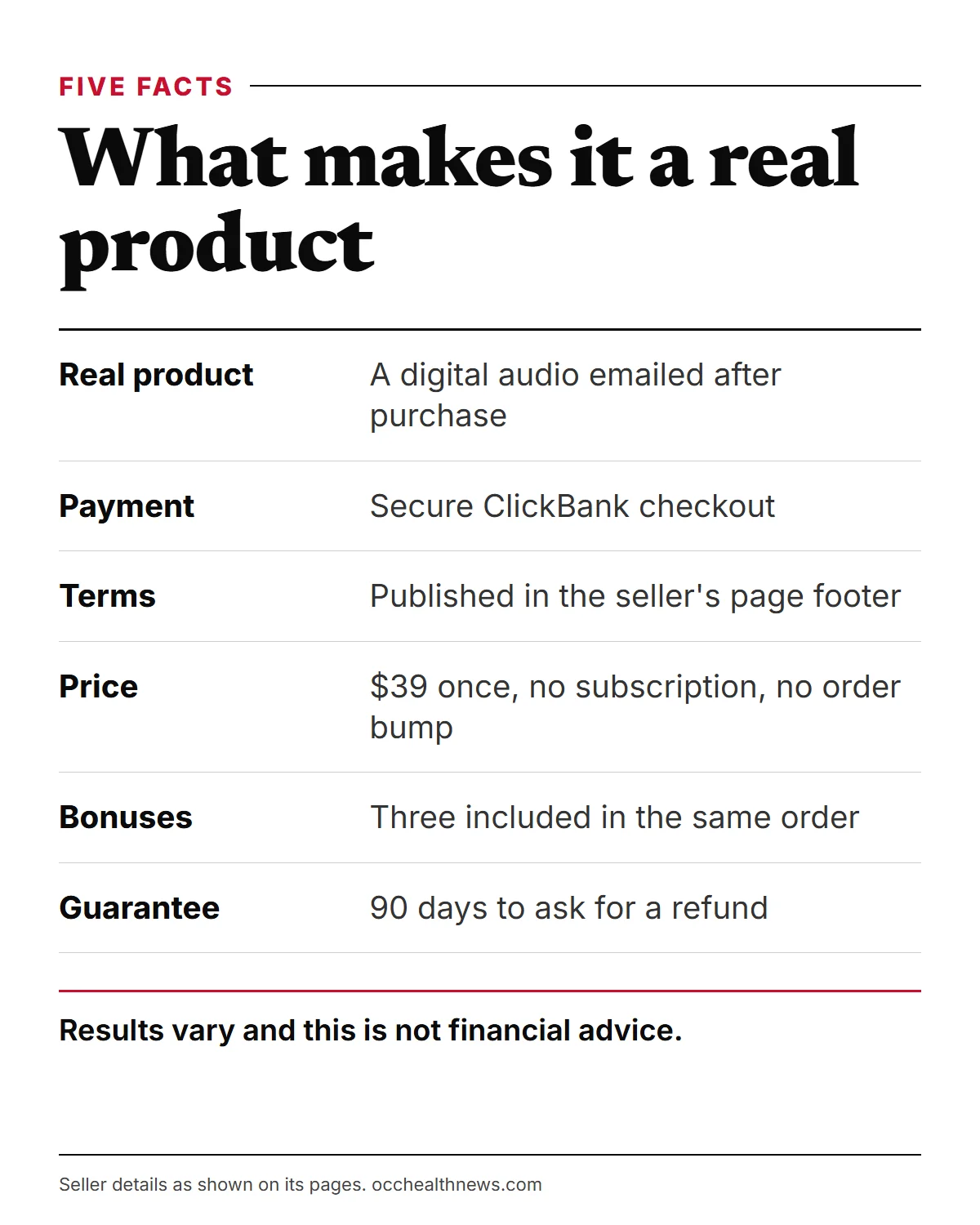 FIVE FACTS

What makes it a real product

Real product
A digital audio emailed after purchase

Payment
Secure ClickBank checkout

Terms
Published in the seller's page footer

Price
$39 once, no subscription, no order bump

Bonuses
Three included in the same order

Guarantee
90 days to ask for a refund

Results vary and this is not financial advice.

Seller details as shown on its pages. occhealthnews.com