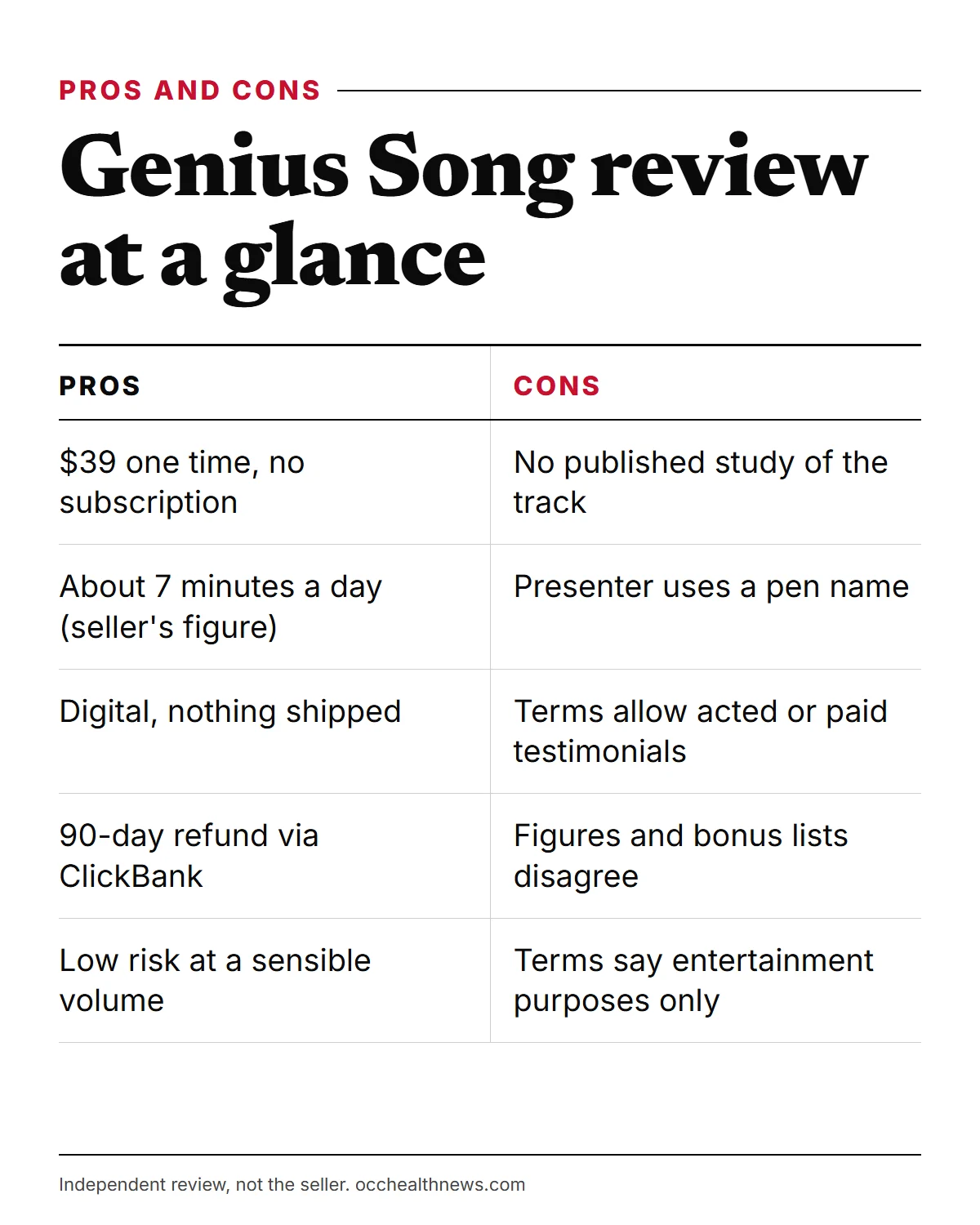 PROS AND CONS

Genius Song review at a glance

| PROS | CONS |
|---|---|
| $39 one time, no subscription | No published study of the track |
| About 7 minutes a day (seller's figure) | Presenter uses a pen name |
| Digital, nothing shipped | Terms allow acted or paid testimonials |
| 90-day refund via ClickBank | Figures and bonus lists disagree |
| Low risk at a sensible volume | Terms say entertainment purposes only |

Independent review, not the seller. occhealthnews.com