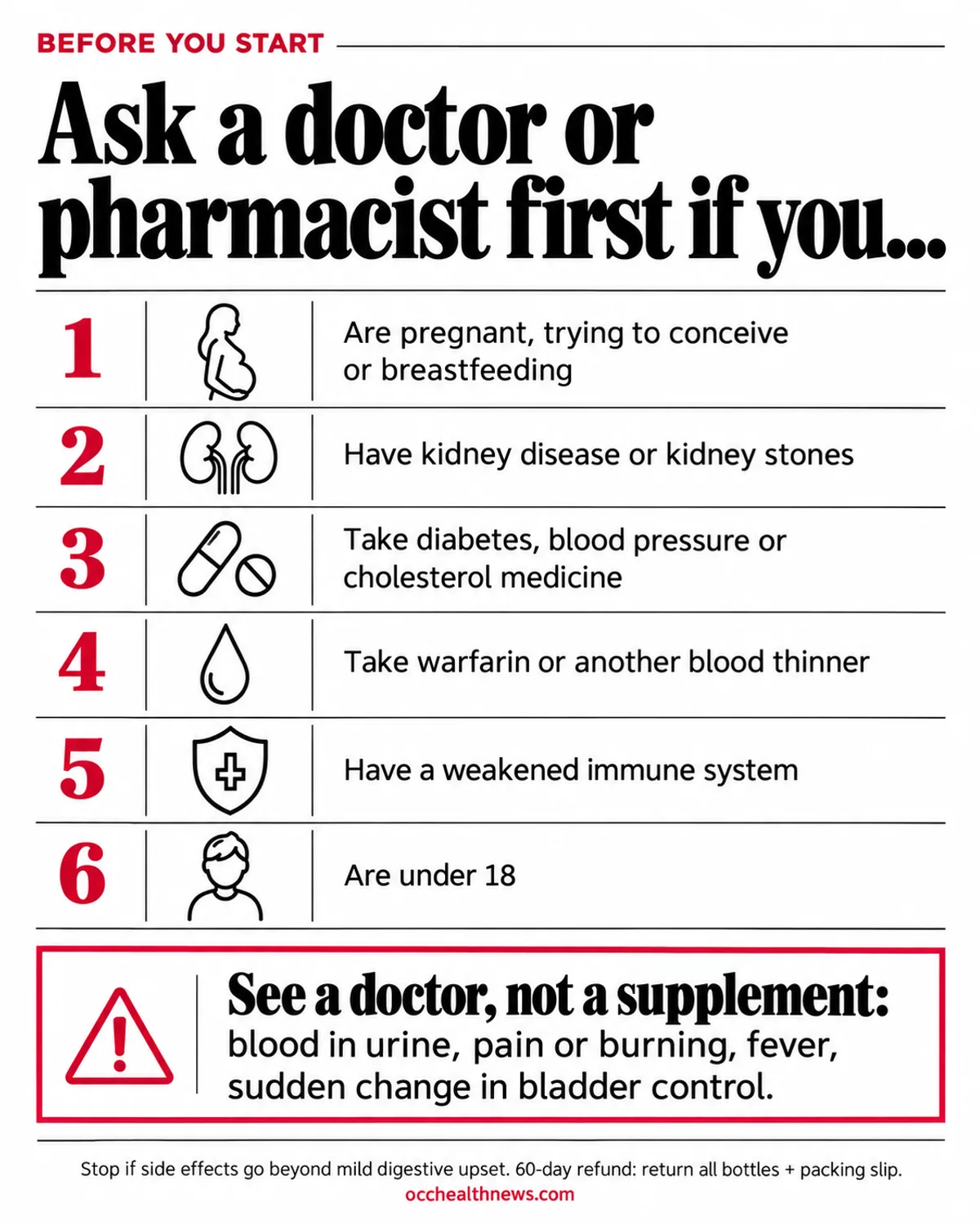 BEFORE YOU START

Ask a doctor or pharmacist first if you...

1 Are pregnant, trying to conceive or breastfeeding

2 Have kidney disease or kidney stones

3 Take diabetes, blood pressure or cholesterol medicine

4 Take warfarin or another blood thinner

5 Have a weakened immune system

6 Are under 18

See a doctor, not a supplement:
blood in urine, pain or burning, fever, sudden change in bladder control.

Stop if side effects go beyond mild digestive upset. 60-day refund: return all bottles + packing slip.
occhealthnews.com