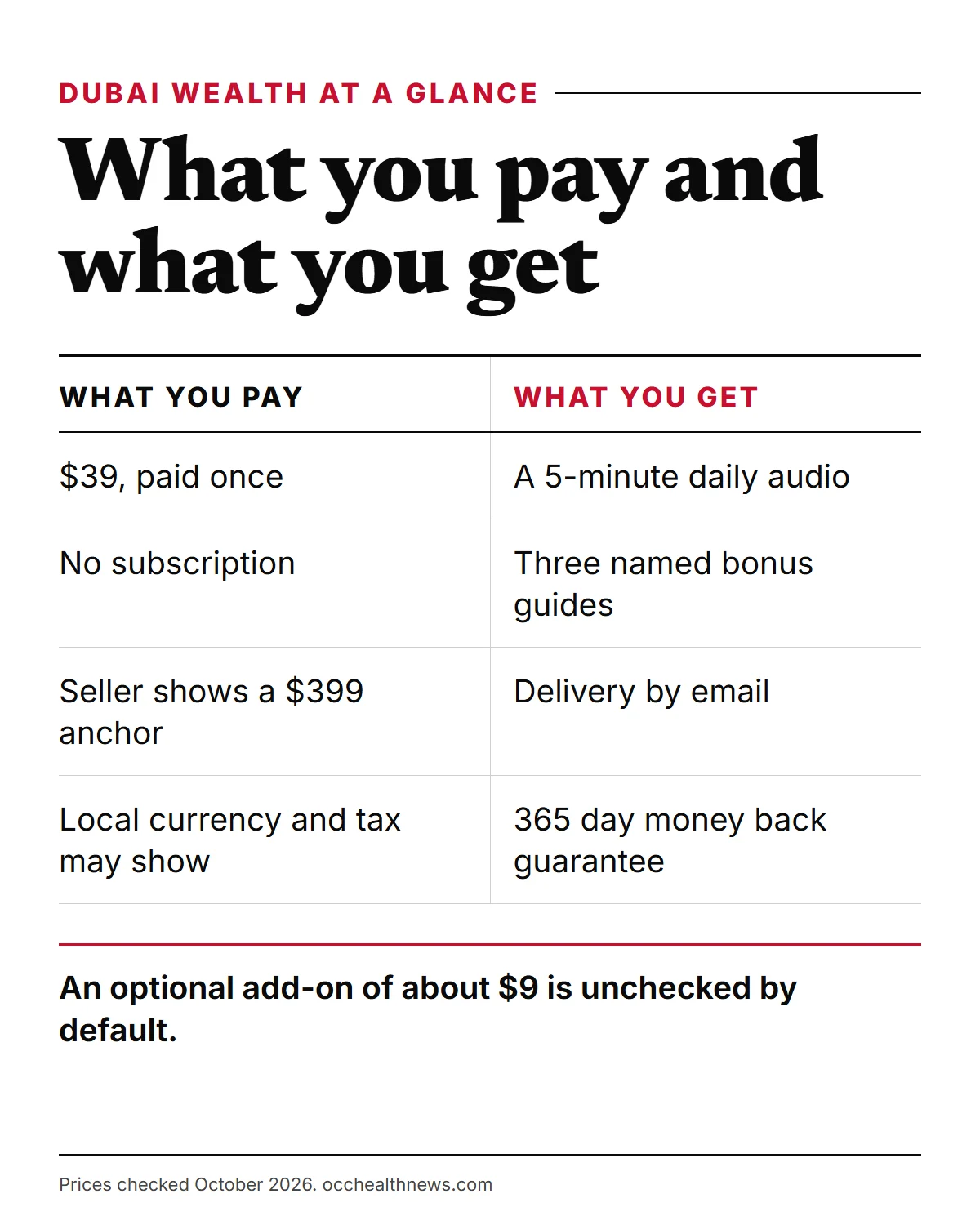 DUBAI WEALTH AT A GLANCE

What you pay and what you get

| WHAT YOU PAY | WHAT YOU GET |
|---|---|
| $39, paid once | A 5-minute daily audio |
| No subscription | Three named bonus guides |
| Seller shows a $399 anchor | Delivery by email |
| Local currency and tax may show | 365 day money back guarantee |

An optional add-on of about $9 is unchecked by default.

Prices checked October 2026. occhealthnews.com