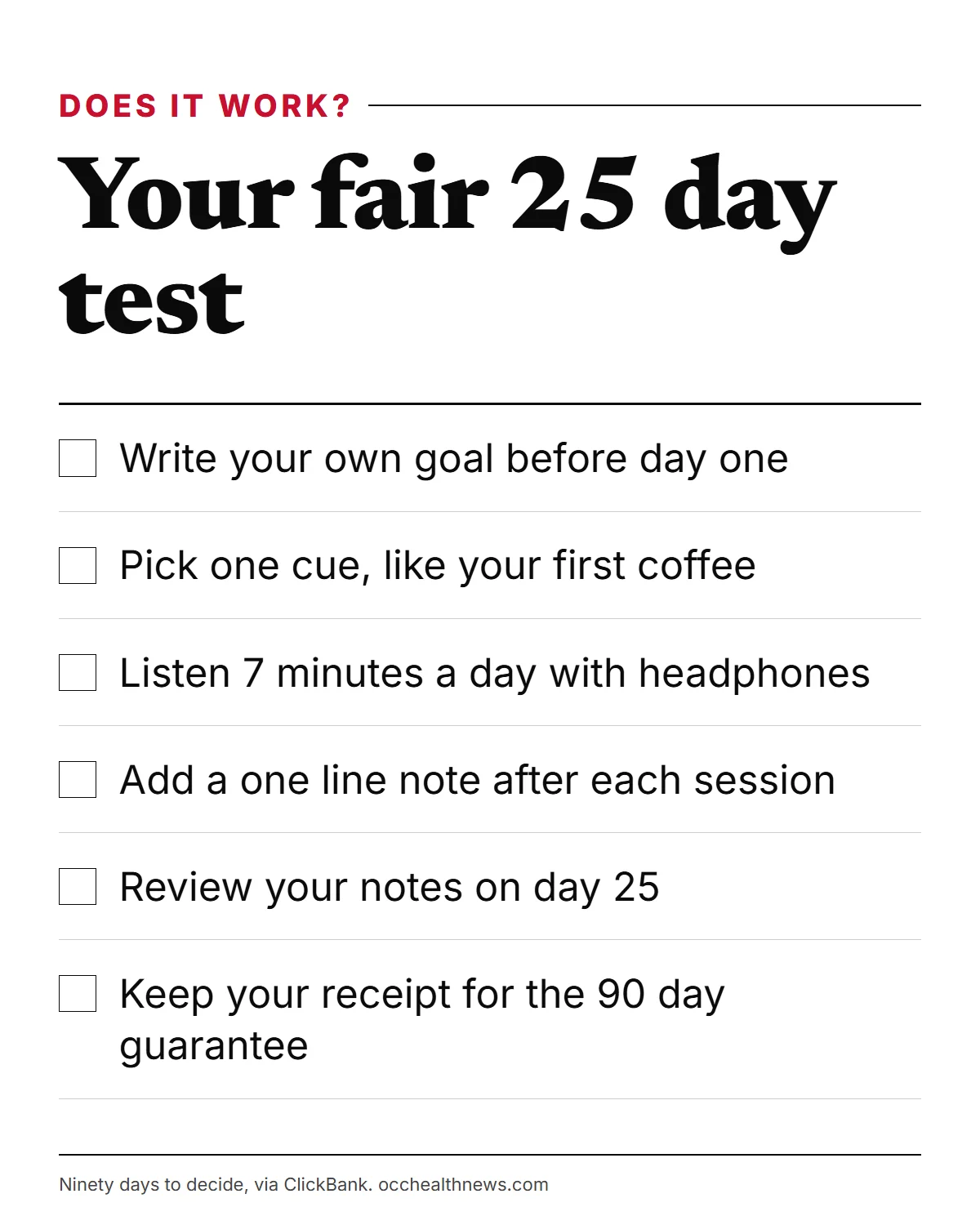 DOES IT WORK?

Your fair 25 day test

☐ Write your own goal before day one

☐ Pick one cue, like your first coffee

☐ Listen 7 minutes a day with headphones

☐ Add a one line note after each session

☐ Review your notes on day 25

☐ Keep your receipt for the 90 day guarantee

Ninety days to decide, via ClickBank. occhealthnews.com