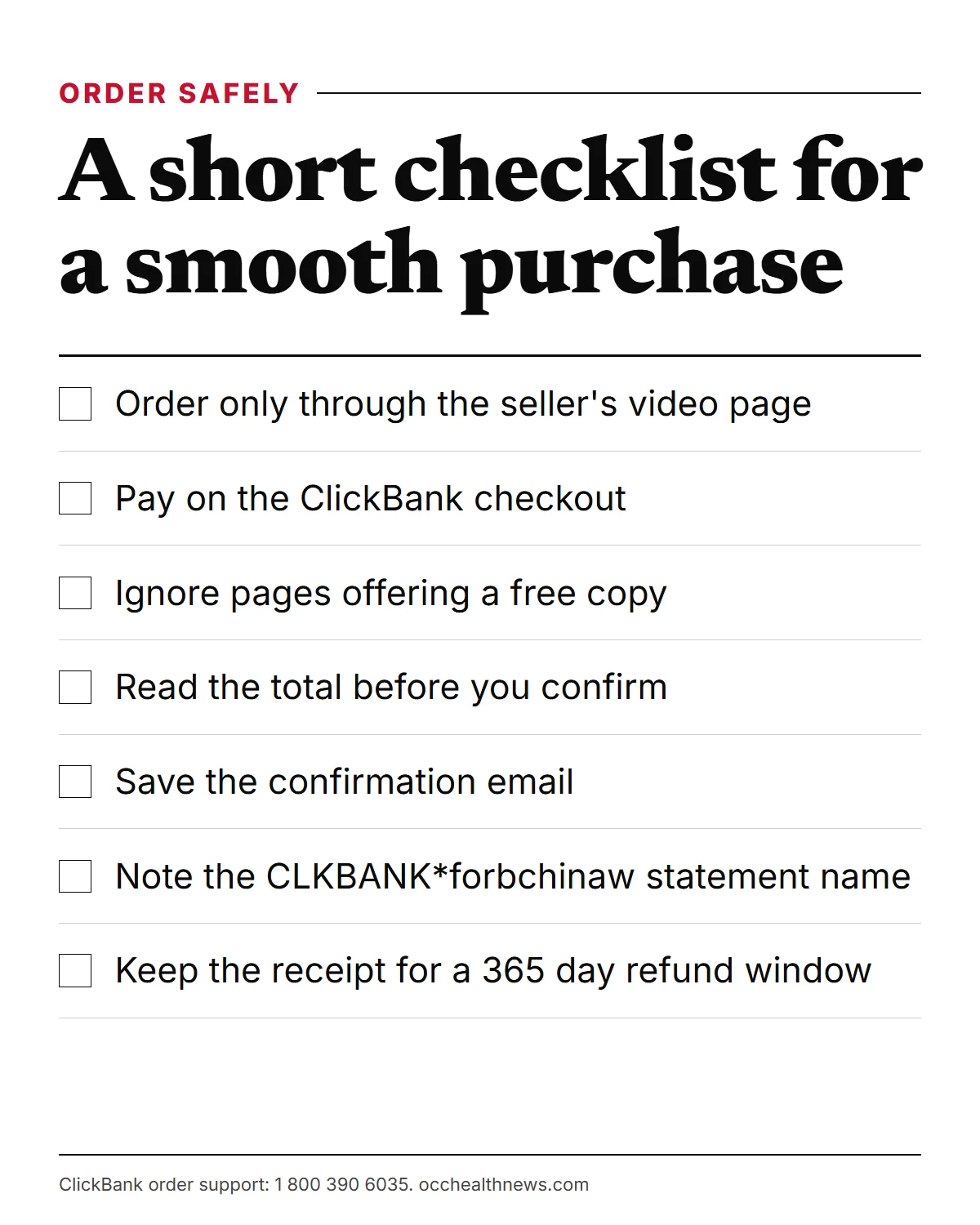 ORDER SAFELY

A short checklist for a smooth purchase

☐ Order only through the seller's video page

☐ Pay on the ClickBank checkout

☐ Ignore pages offering a free copy

☐ Read the total before you confirm

☐ Save the confirmation email

☐ Note the CLKBANK*forbchinaw statement name

☐ Keep the receipt for a 365 day refund window

ClickBank order support: 1 800 390 6035. occhealthnews.com