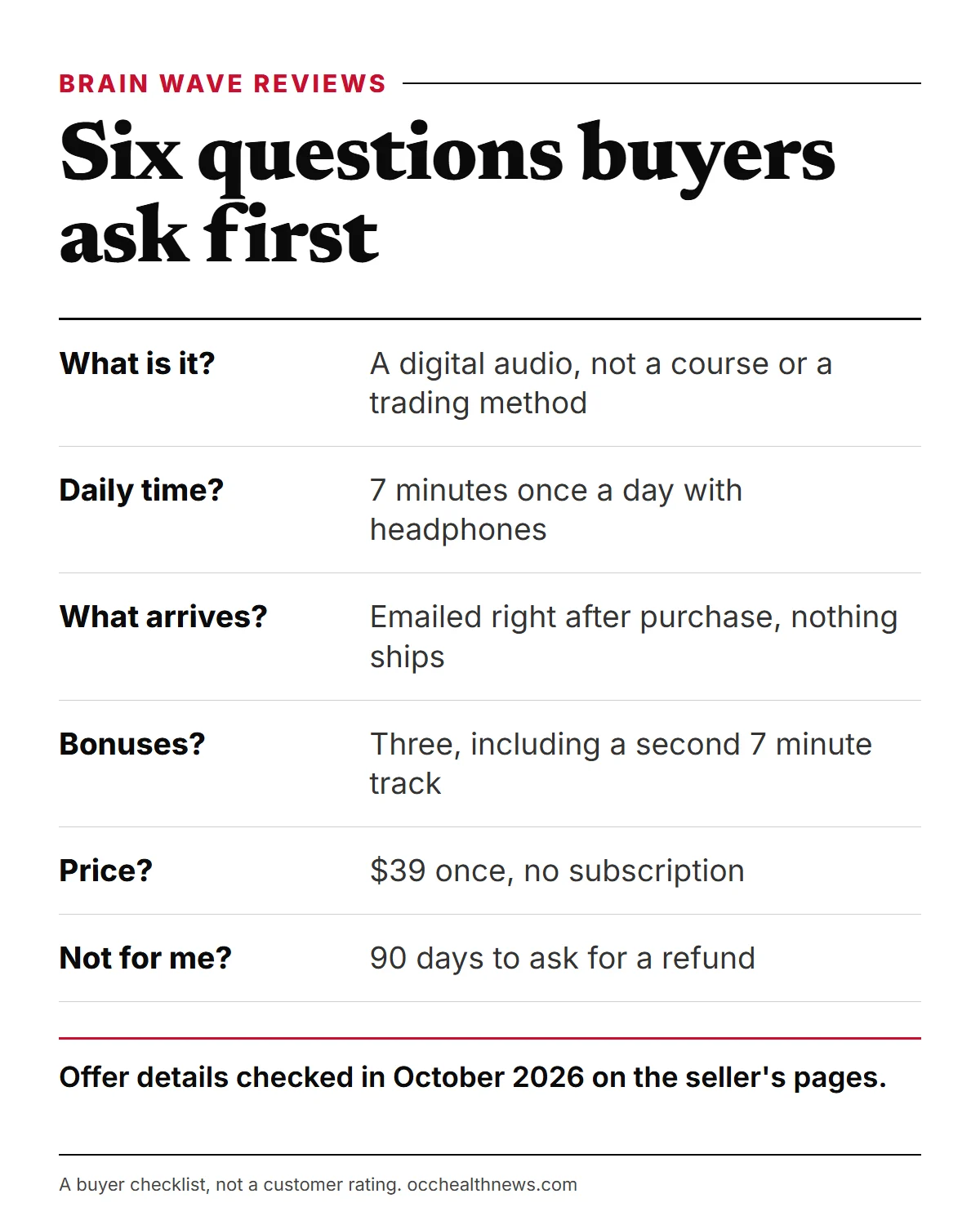 BRAIN WAVE REVIEWS

Six questions buyers ask first

What is it?
A digital audio, not a course or a trading method

Daily time?
7 minutes once a day with headphones

What arrives?
Emailed right after purchase, nothing ships

Bonuses?
Three, including a second 7 minute track

Price?
$39 once, no subscription

Not for me?
90 days to ask for a refund

Offer details checked in October 2026 on the seller's pages.

A buyer checklist, not a customer rating. occhealthnews.com