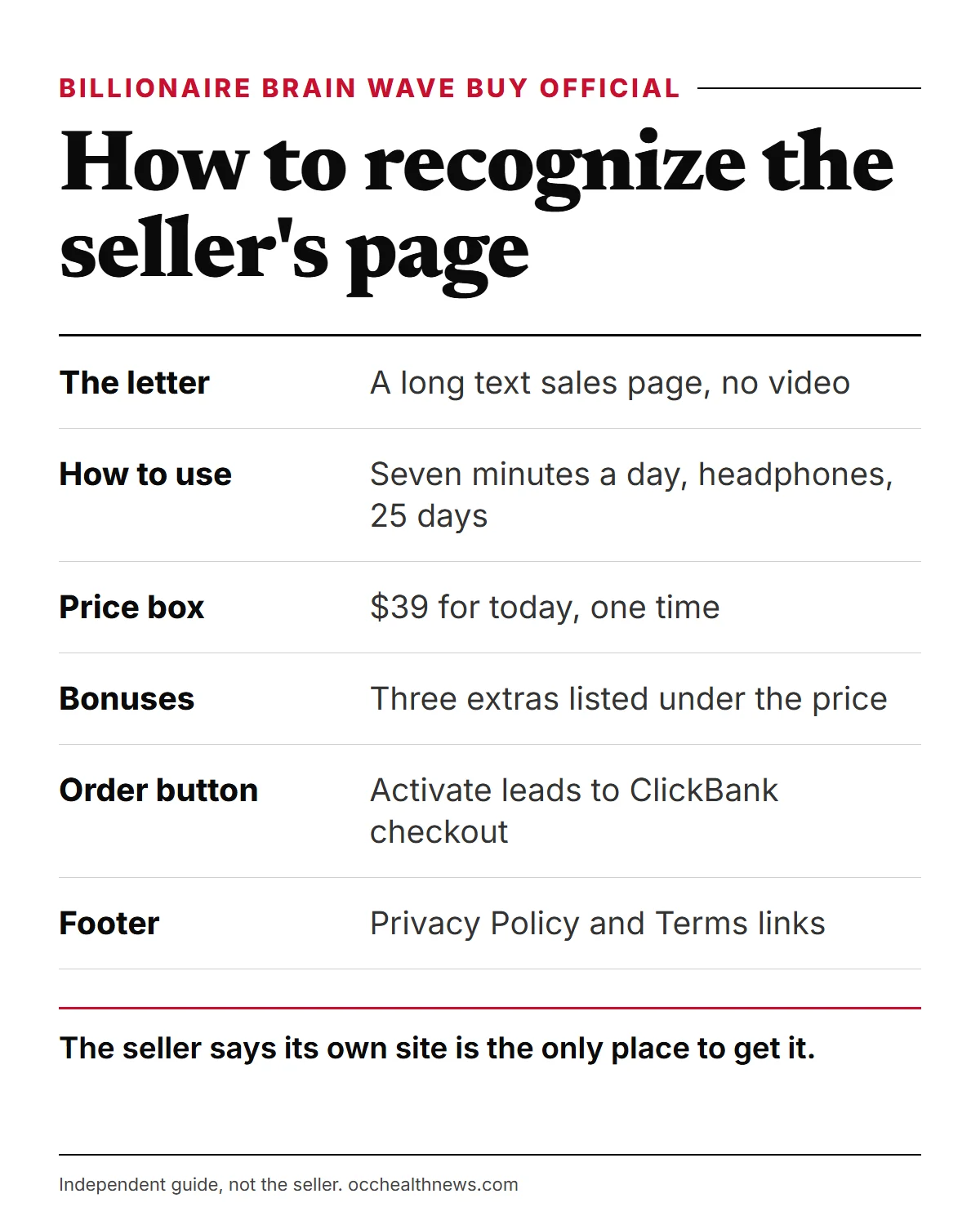 BILLIONAIRE BRAIN WAVE BUY OFFICIAL

How to recognize the seller's page

The letter
A long text sales page, no video

How to use
Seven minutes a day, headphones, 25 days

Price box
$39 for today, one time

Bonuses
Three extras listed under the price

Order button
Activate leads to ClickBank checkout

Footer
Privacy Policy and Terms links

The seller says its own site is the only place to get it.

Independent guide, not the seller. occhealthnews.com